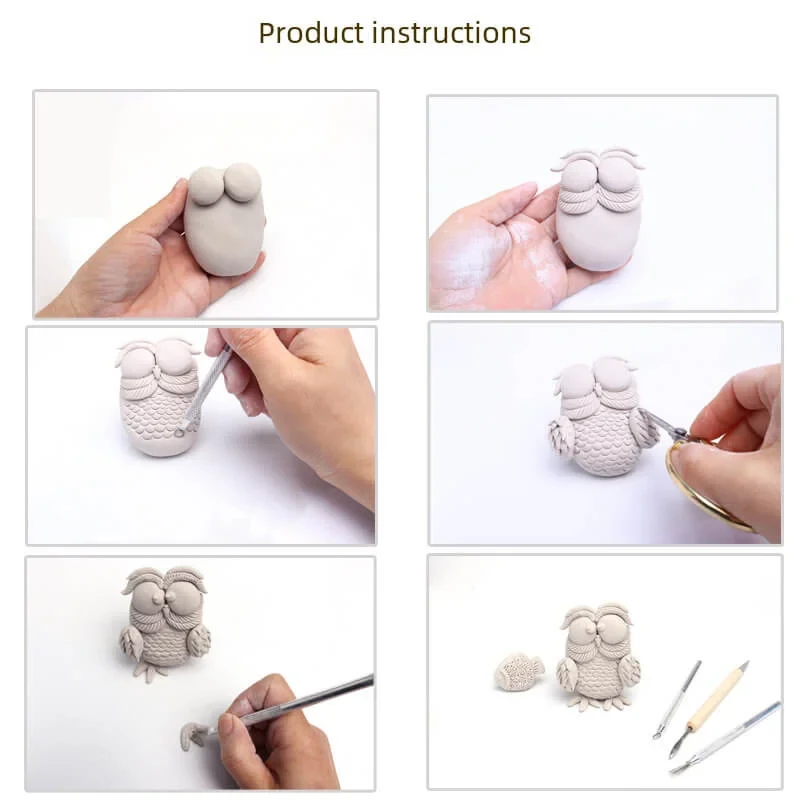 Product instructions